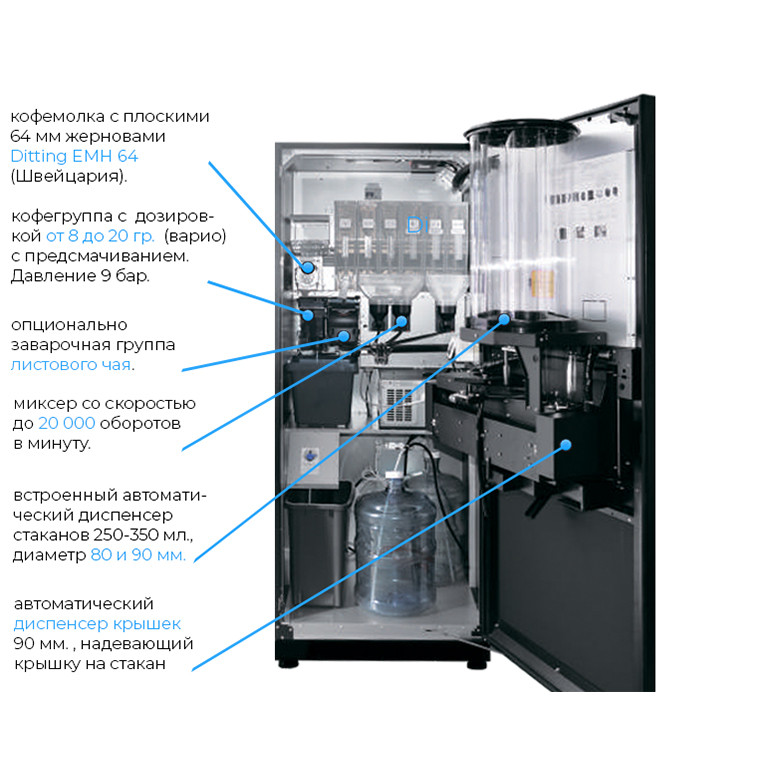 кофемолка с плоскими 64 мм жерновами Ditting EMH 64 (Швейцария).

кофегруппа с дозировкой от 8 до 20 гр. (варио) с предсмачиванием. Давление 9 бар.

опционально заварочная группа листового чая.

миксер со скоростью до 20 000 оборотов в минуту.

встроенный автоматический диспенсер стаканов 250-350 мл., диаметр 80 и 90 мм.

автоматический диспенсер крышек 90 мм. , надевающий крышку на стакан