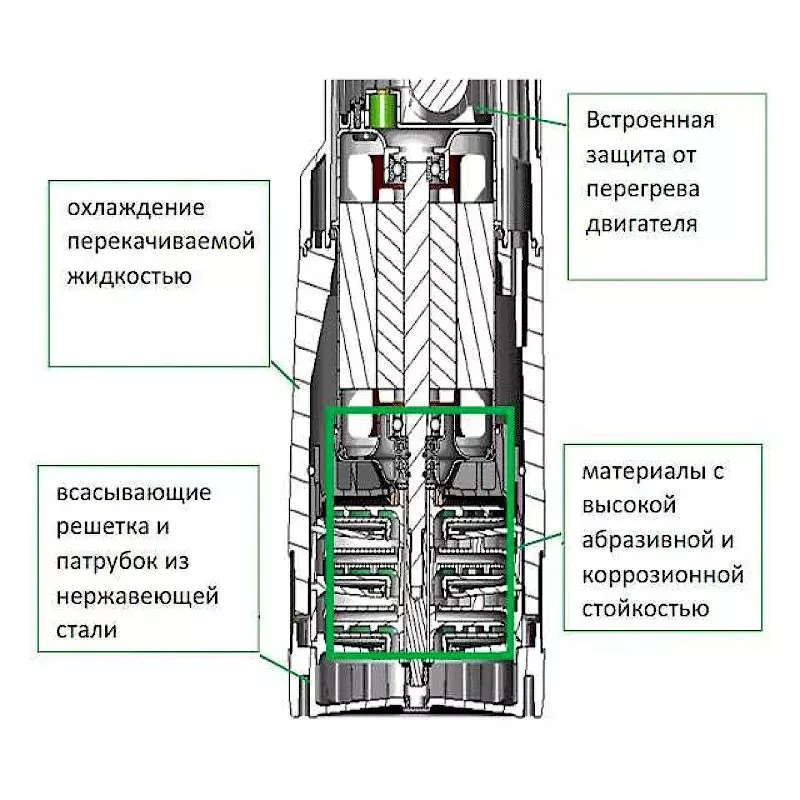 Встроенная защита от перегрева двигателя

охлаждение перекачиваемой жидкостью

всасывающие решетка и патрубок из нержавеющей стали

материалы с высокой абразивной и коррозионной стойкостью