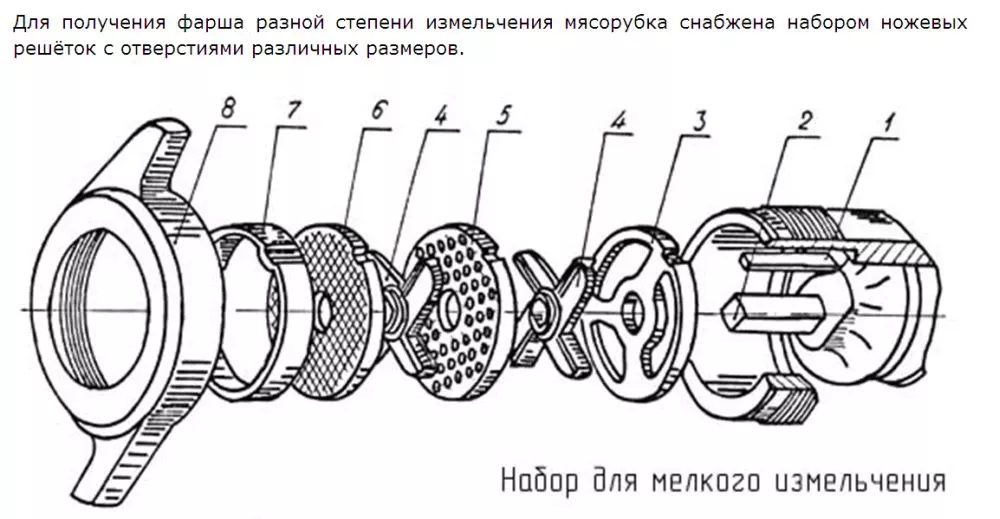 Для получения фарша разной степени измельчения мясорубка снабжена набором ножевых решёток с отверстиями различных размеров.

8
7
6
4
5
4
3
2
1

Набор для мелкого измельчения